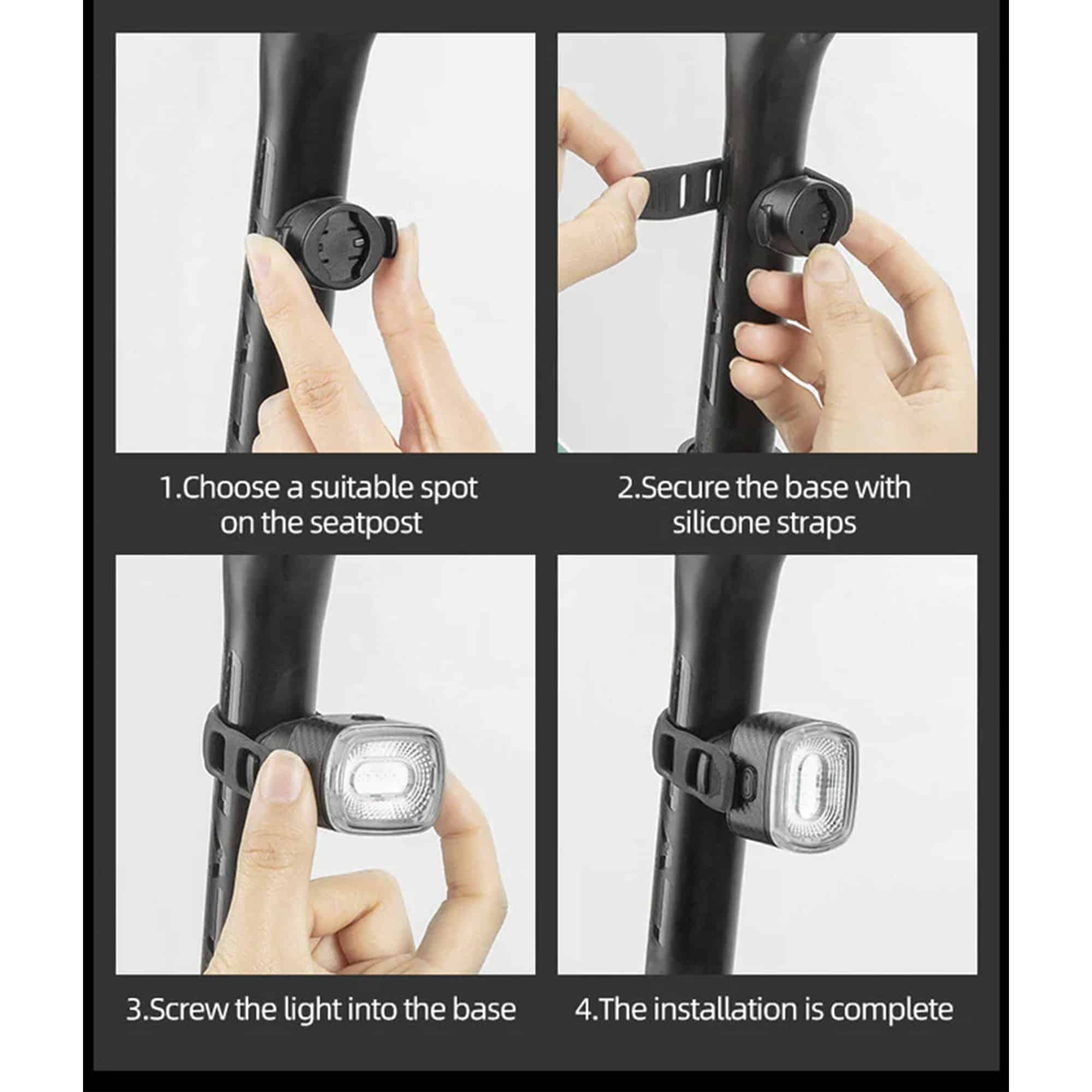 1.Choose a suitable spot on the seatpost

2.Secure the base with silicone straps

3.Screw the light into the base

4.The installation is complete